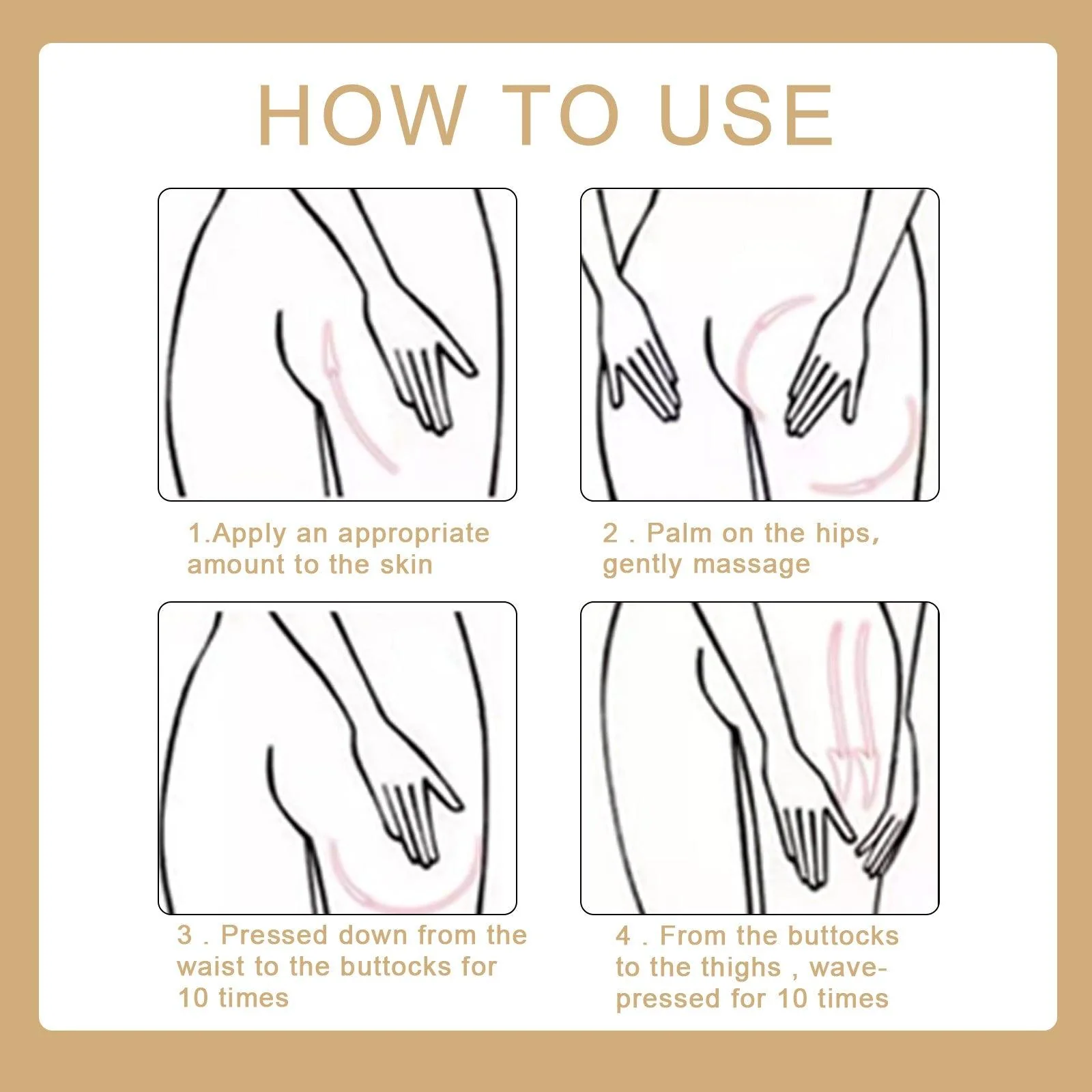 HOW TO USE

1.Apply an appropriate amount to the skin

2 . Palm on the hips, gently massage

3 . Pressed down from the waist to the buttocks for 10 times

4 . From the buttocks to the thighs , wave-pressed for 10 times