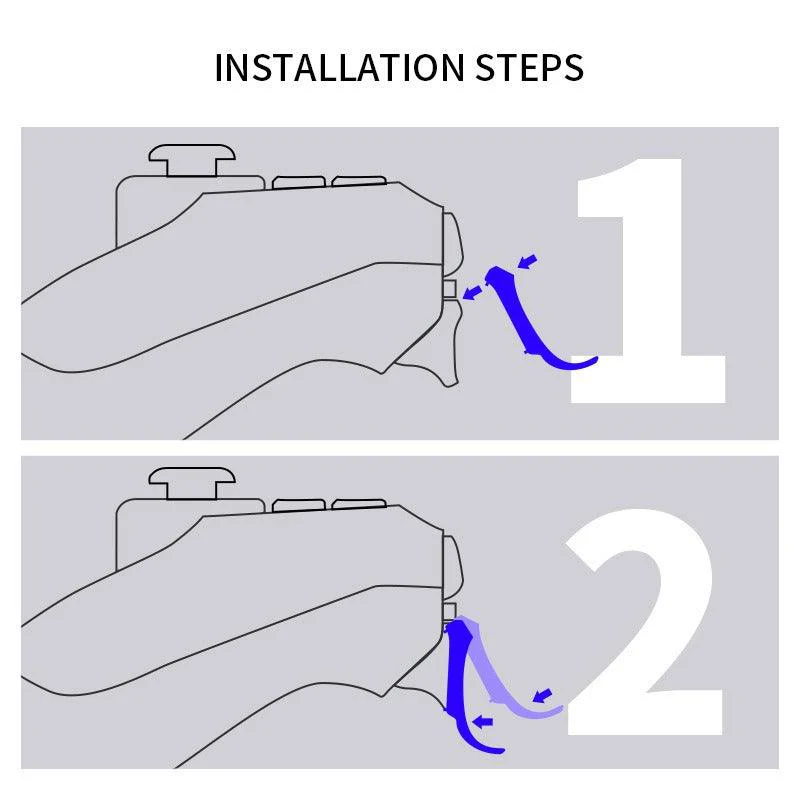 INSTALLATION STEPS

1

2